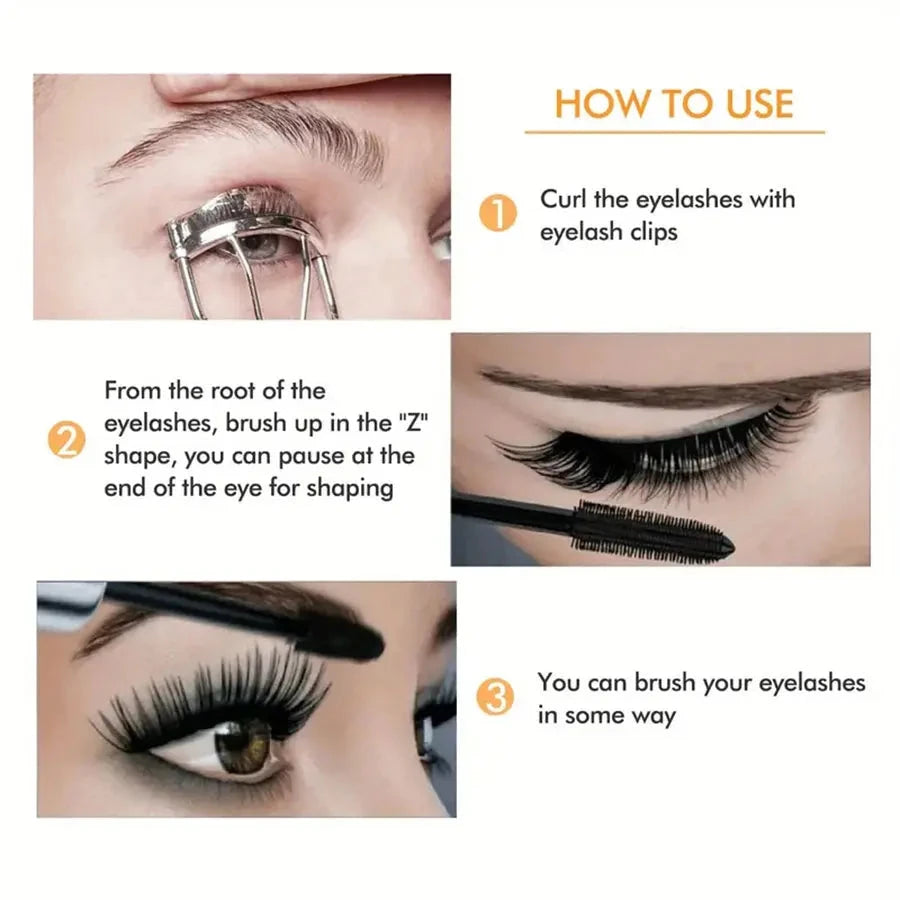 HOW TO USE

1 Curl the eyelashes with eyelash clips

2 From the root of the eyelashes, brush up in the "Z" shape, you can pause at the end of the eye for shaping

3 You can brush your eyelashes in some way