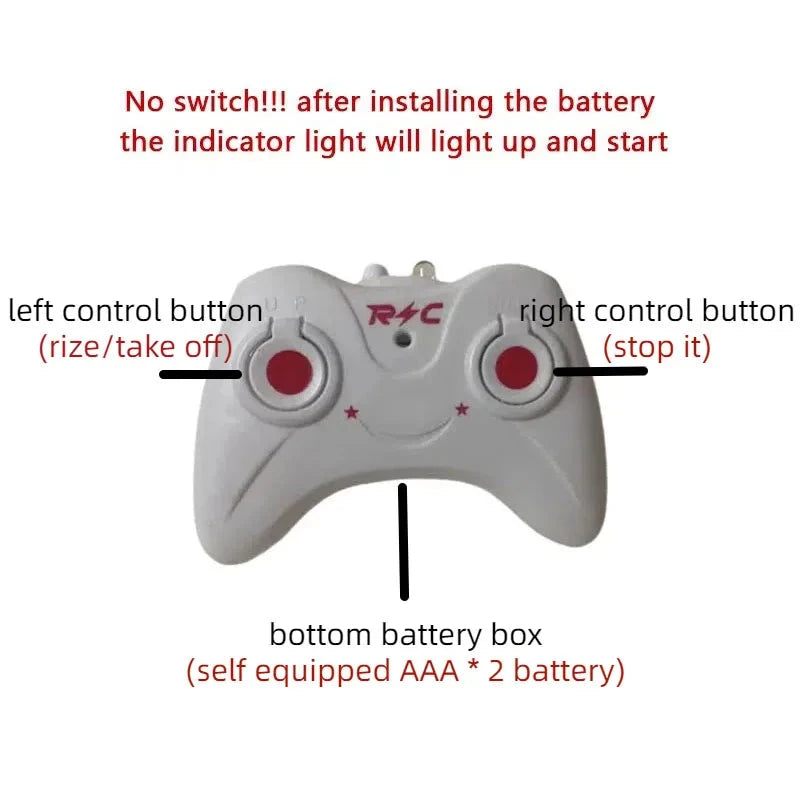 No switch!!! after installing the battery the indicator light will light up and start

left control button
(rize/take off)

R⚡C

right control button
(stop it)

bottom battery box
(self equipped AAA * 2 battery)