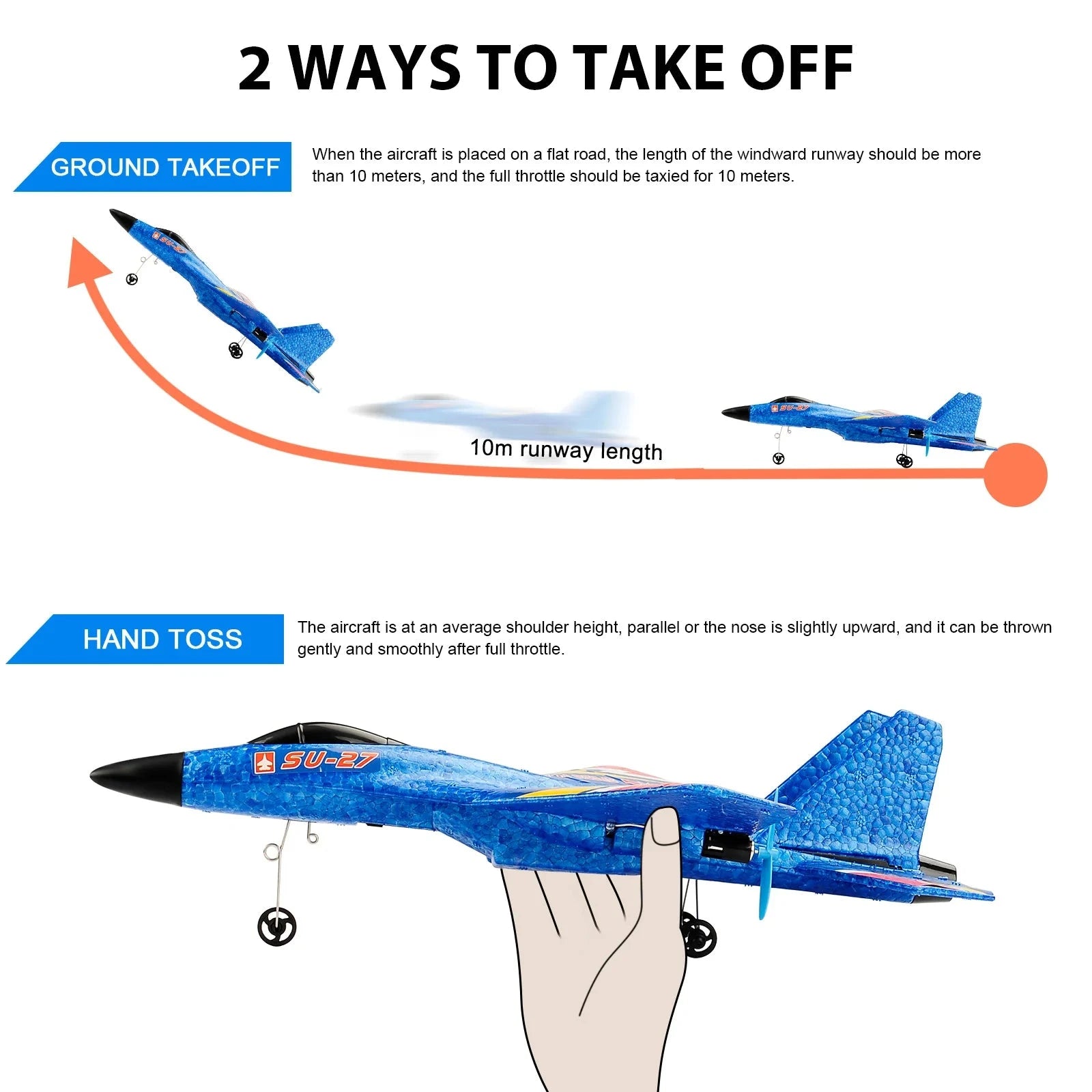 2 WAYS TO TAKE OFF

GROUND TAKEOFF

When the aircraft is placed on a flat road, the length of the windward runway should be more than 10 meters, and the full throttle should be taxied for 10 meters.

SU-27

10m runway length

SU-27

HAND TOSS

The aircraft is at an average shoulder height, parallel or the nose is slightly upward, and it can be thrown gently and smoothly after full throttle.

SU-27