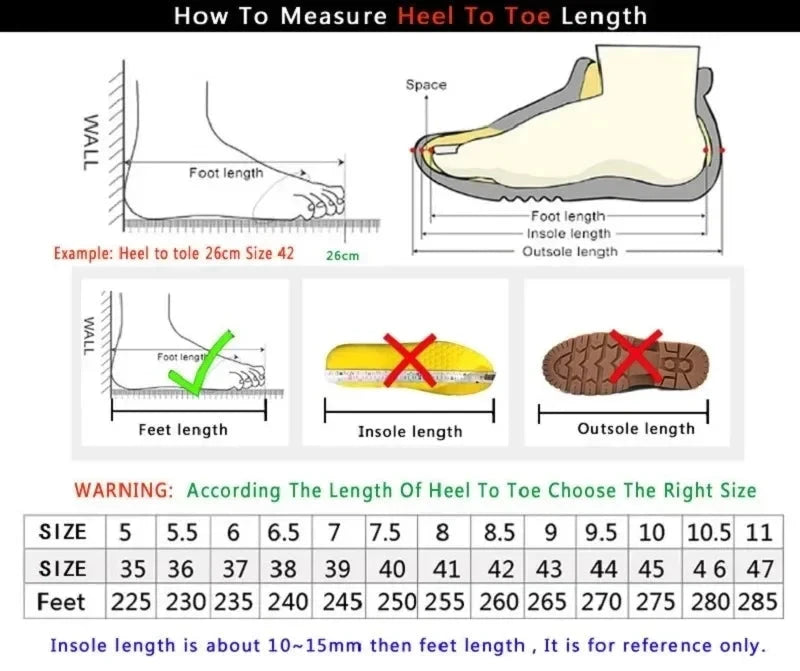 How To Measure Heel To Toe Length

WALL

Foot length

Example: Heel to tole 26cm Size 42

26cm

Space

Foot length

Insole length

Outsole length

WALL

Foot lengt

Feet length

Insole length

Outsole length

WARNING: According The Length Of Heel To Toe Choose The Right Size

| SIZE | 5 | 5.5 | 6 | 6.5 | 7 | 7.5 | 8 | 8.5 | 9 | 9.5 | 10 | 10.5 | 11 |
|---|---|---|---|---|---|---|---|---|---|---|---|---|---|
| SIZE | 35 | 36 | 37 | 38 | 39 | 40 | 41 | 42 | 43 | 44 | 45 | 46 | 47 |
| Feet | 225 | 230 | 235 | 240 | 245 | 250 | 255 | 260 | 265 | 270 | 275 | 280 | 285 |

Insole length is about 10~15mm then feet length , It is for reference only.