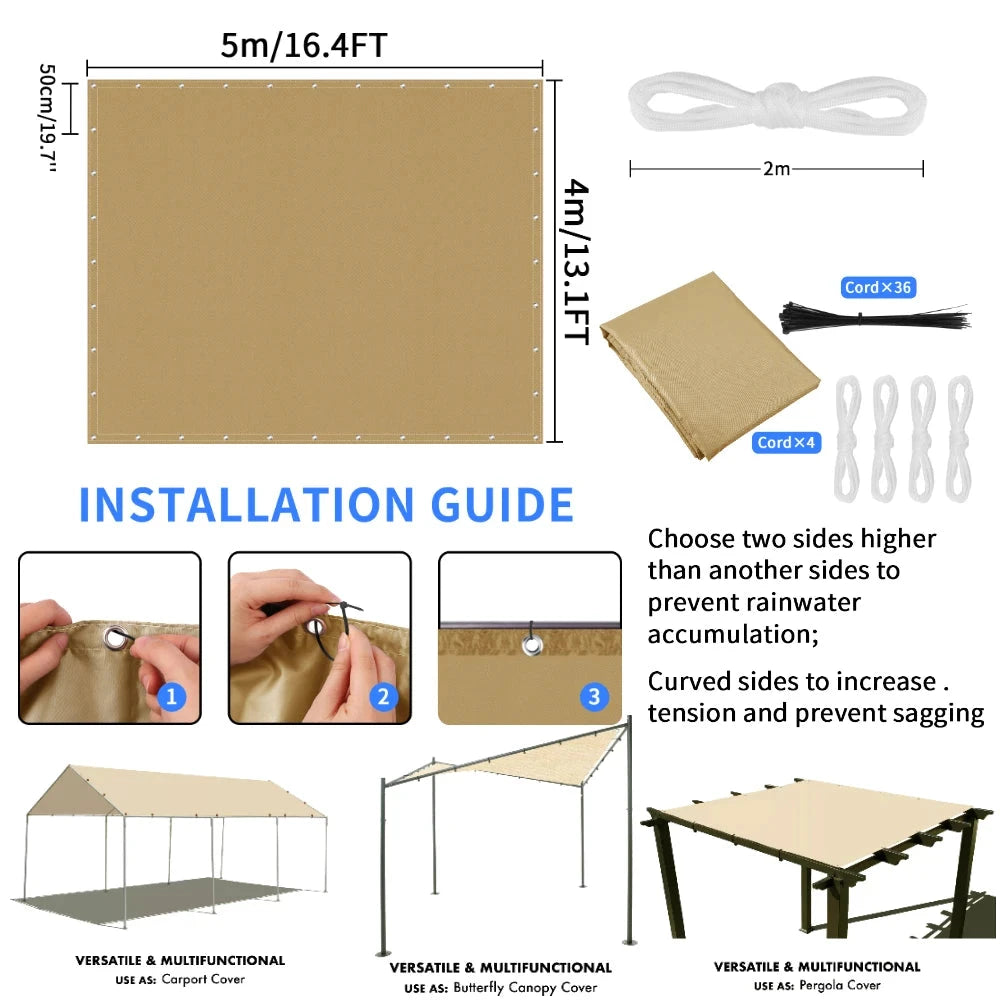 5m/16.4FT

50cm/19.7''

4m/13.1FT

2m

Cord×36

Cord×4

INSTALLATION GUIDE

1

2

3

Choose two sides higher than another sides to prevent rainwater accumulation;

Curved sides to increase . tension and prevent sagging

VERSATILE & MULTIFUNCTIONAL
USE AS: Carport Cover

VERSATILE & MULTIFUNCTIONAL
USE AS: Butterfly Canopy Cover

VERSATILE & MULTIFUNCTIONAL
USE AS: Pergola Cover