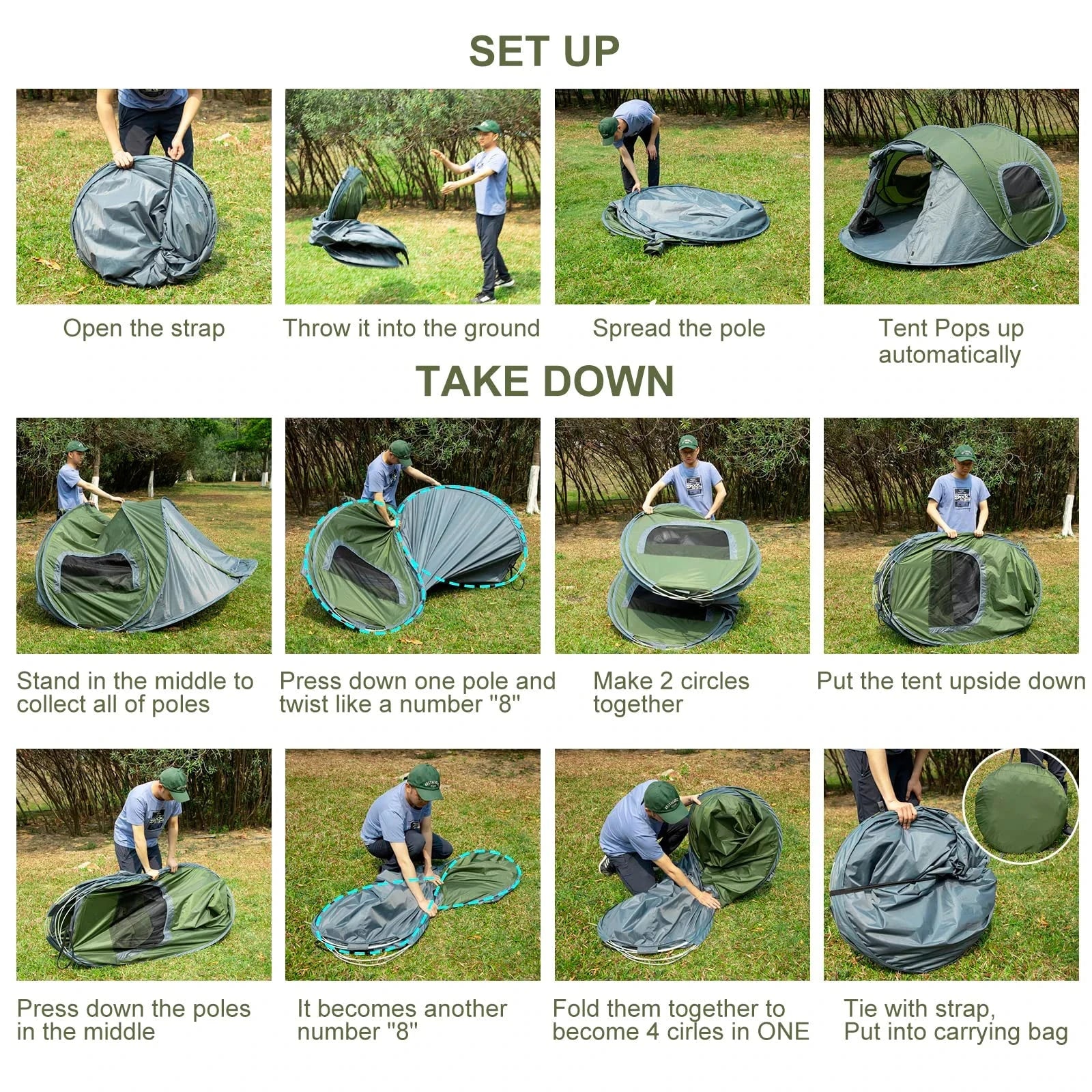 SET UP

Open the strap

Throw it into the ground

Spread the pole

Tent Pops up automatically

TAKE DOWN

Stand in the middle to collect all of poles

Press down one pole and twist like a number "8"

Make 2 circles together

Put the tent upside down

Press down the poles in the middle

It becomes another number "8"

Fold them together to become 4 cirles in ONE

Tie with strap, Put into carrying bag