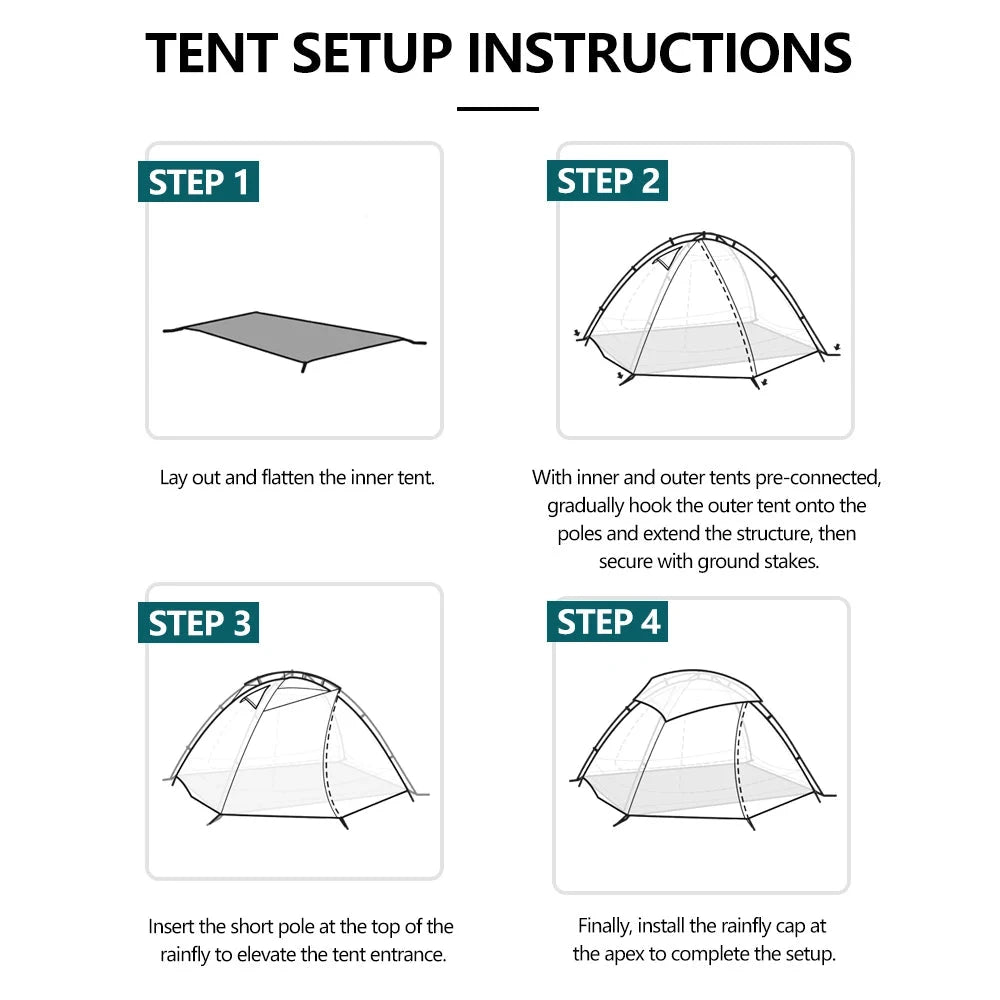 TENT SETUP INSTRUCTIONS

STEP 1

Lay out and flatten the inner tent.

STEP 2

With inner and outer tents pre-connected, gradually hook the outer tent onto the poles and extend the structure, then secure with ground stakes.

STEP 3

Insert the short pole at the top of the rainfly to elevate the tent entrance.

STEP 4

Finally, install the rainfly cap at the apex to complete the setup.