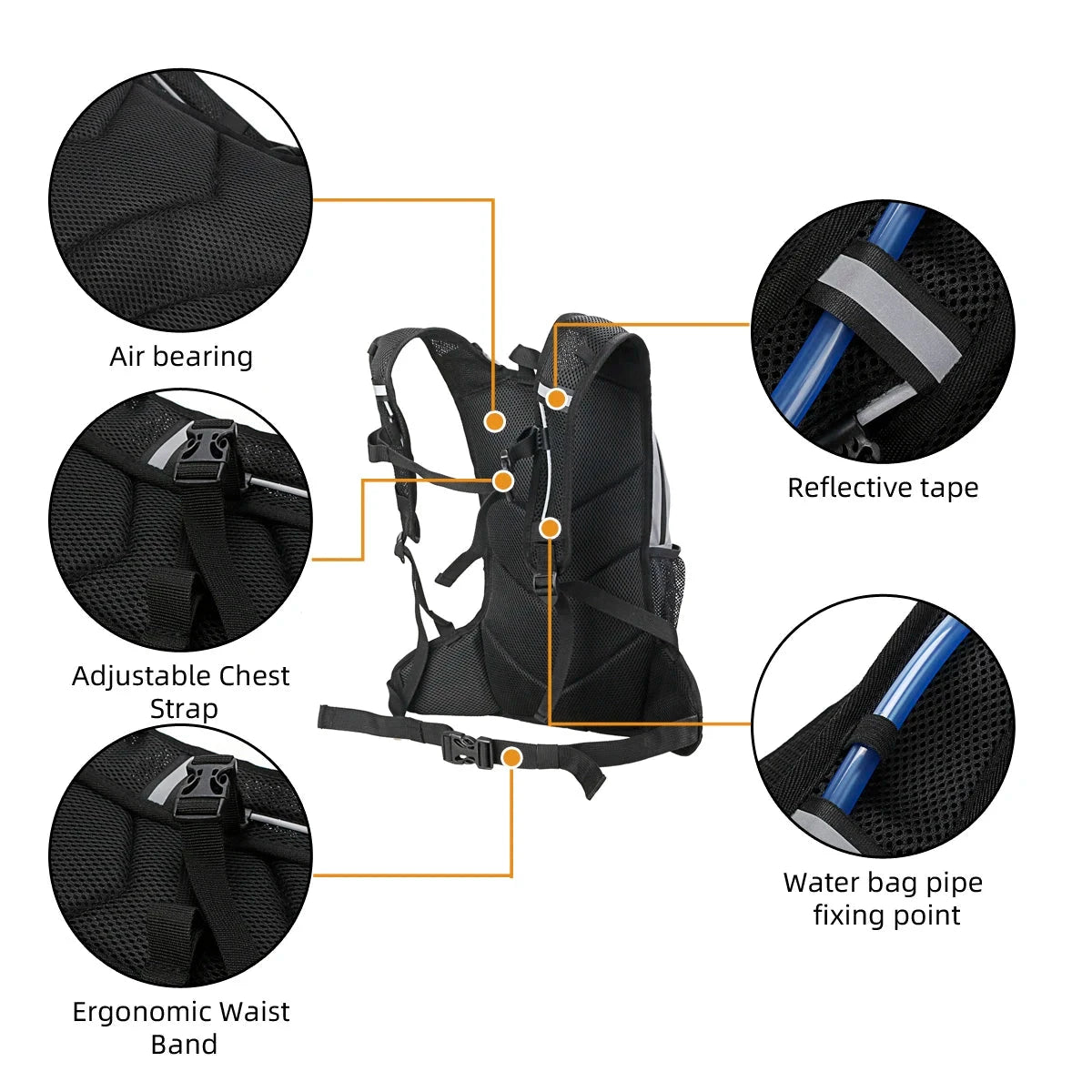 Air bearing

Adjustable Chest Strap

Ergonomic Waist Band

Reflective tape

Water bag pipe fixing point