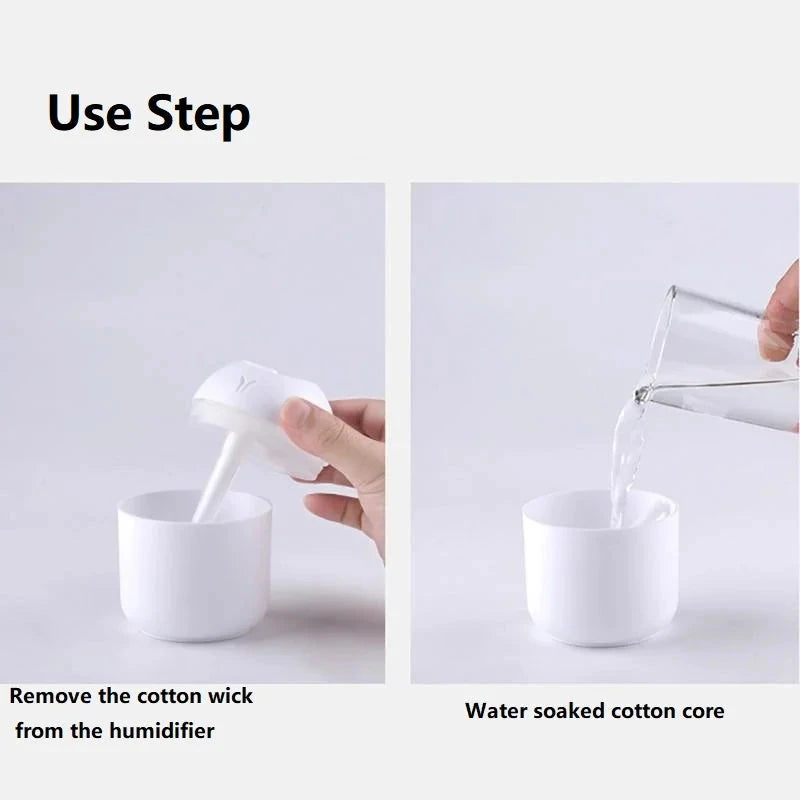 Use Step

Remove the cotton wick from the humidifier

Water soaked cotton core