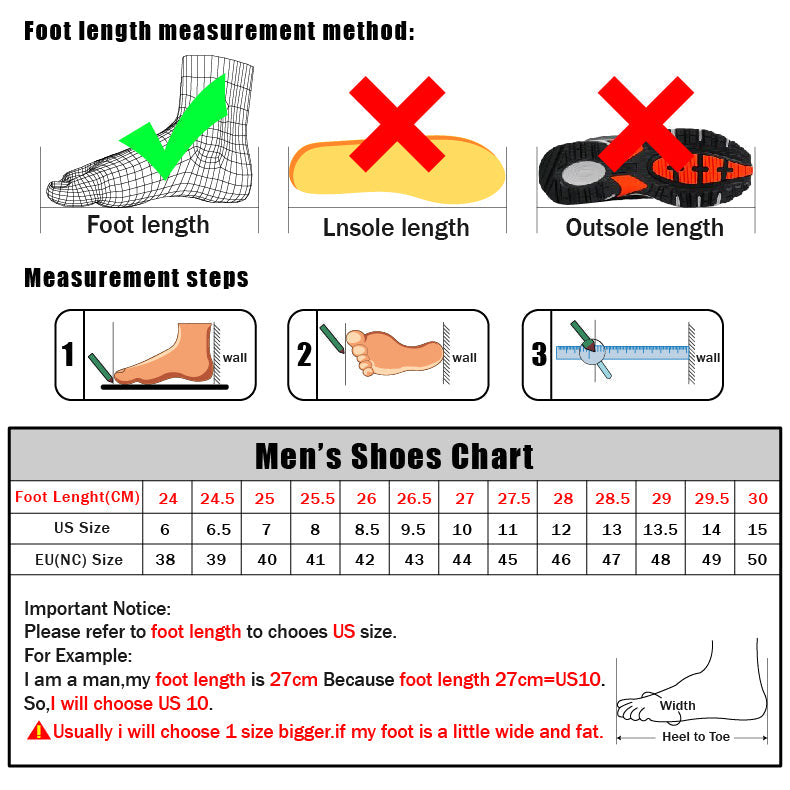 Foot length measurement method:

Foot length

Lnsole length

Outsole length

Measurement steps

1 wall

2 wall

3 wall

Men's Shoes Chart

| Foot Lenght(CM) | 24 | 24.5 | 25 | 25.5 | 26 | 26.5 | 27 | 27.5 | 28 | 28.5 | 29 | 29.5 | 30 |
|---|---|---|---|---|---|---|---|---|---|---|---|---|---|
| US Size | 6 | 6.5 | 7 | 8 | 8.5 | 9.5 | 10 | 11 | 12 | 13 | 13.5 | 14 | 15 |
| EU(NC) Size | 38 | 39 | 40 | 41 | 42 | 43 | 44 | 45 | 46 | 47 | 48 | 49 | 50 |

Important Notice:
Please refer to foot length to chooes US size.
For Example:
I am a man,my foot length is 27cm Because foot length 27cm=US10.
So,I will choose US 10.
Usually i will choose 1 size bigger.if my foot is a little wide and fat.

Width

Heel to Toe