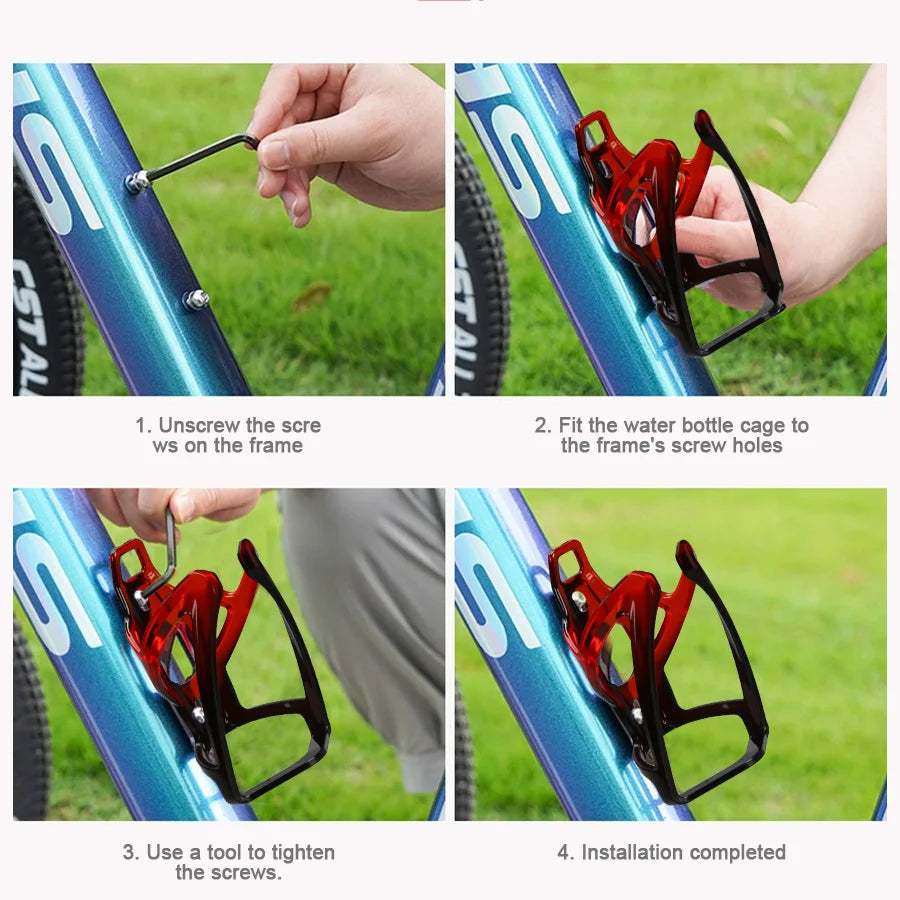 1. Unscrew the scre ws on the frame

2. Fit the water bottle cage to the frame's screw holes

3. Use a tool to tighten the screws.

4. Installation completed