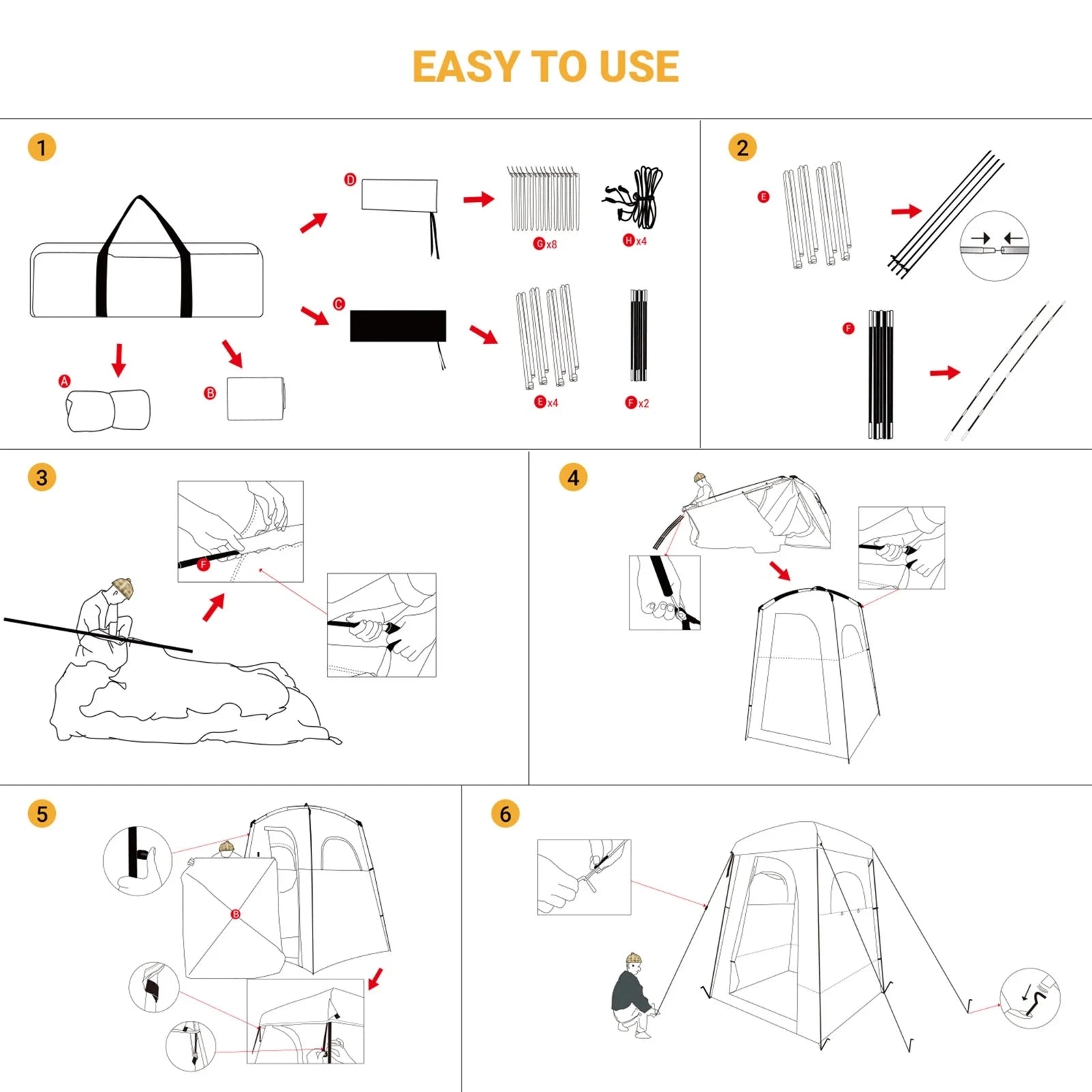 EASY TO USE

1

D

G x8

H x4

C

E x4

F x2

A

B

2

E

F

3

F

4

5

B

6