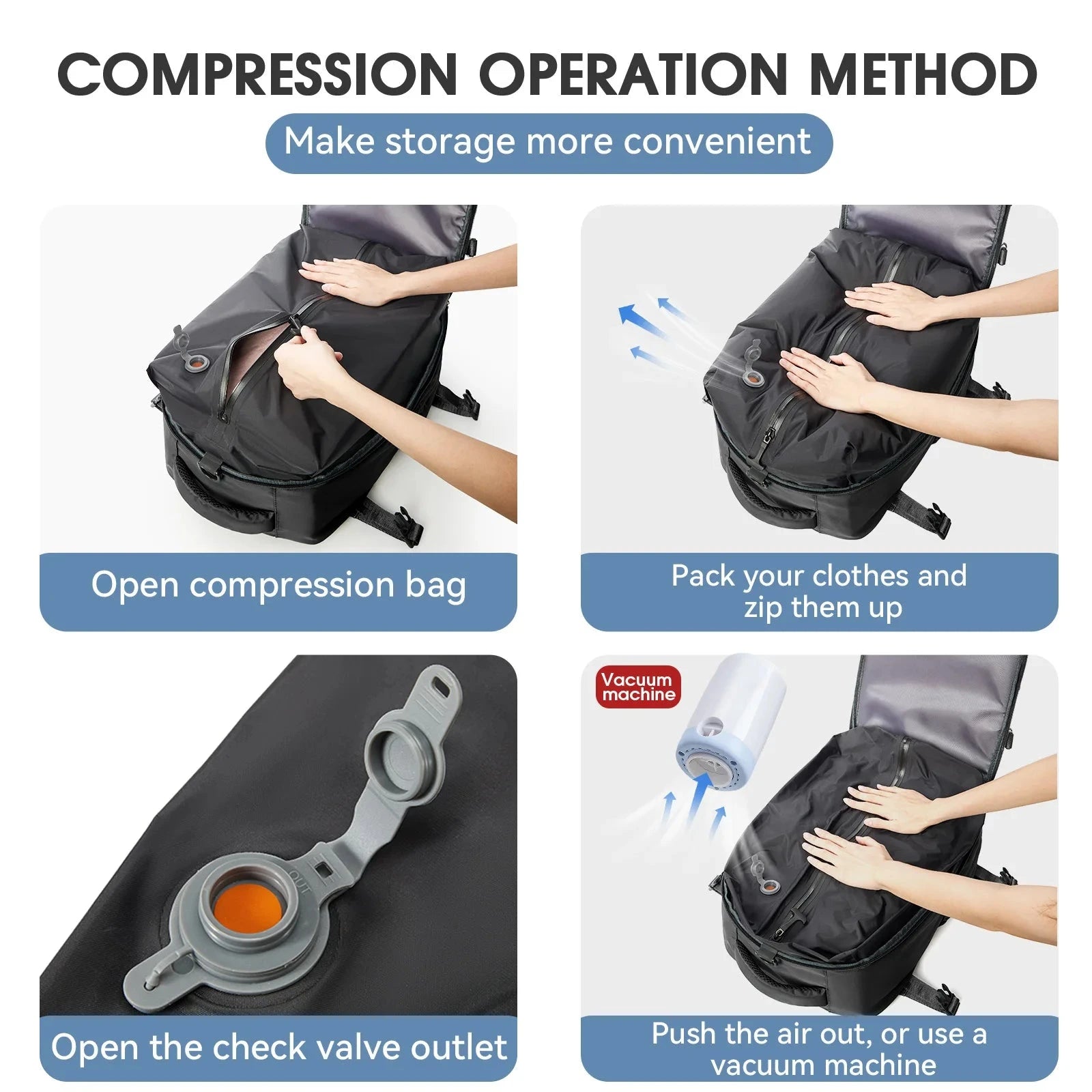 COMPRESSION OPERATION METHOD

Make storage more convenient

Open compression bag

Pack your clothes and zip them up

OUT

Open the check valve outlet

Vacuum machine

Push the air out, or use a vacuum machine