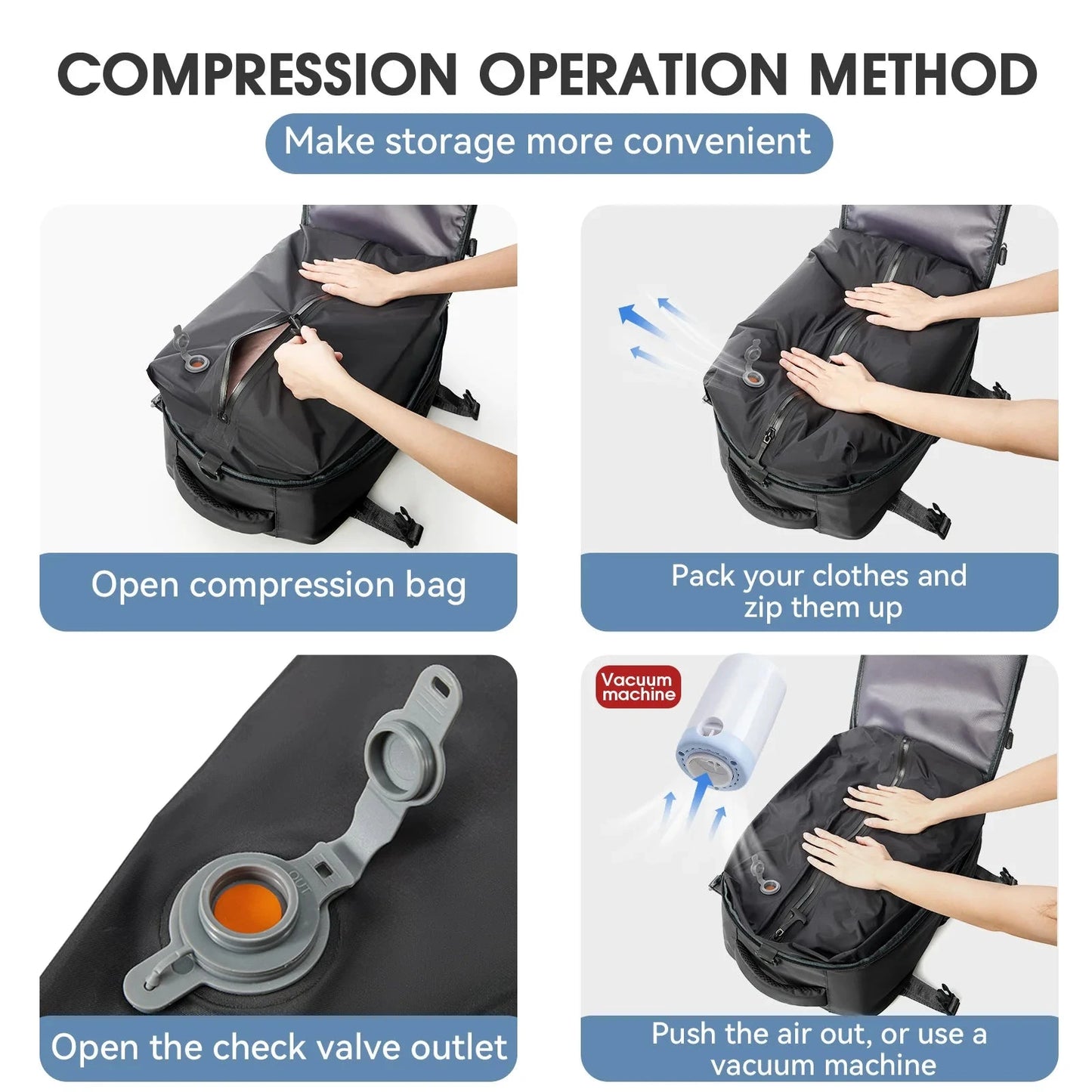 COMPRESSION OPERATION METHOD

Make storage more convenient

Open compression bag

Pack your clothes and zip them up

OUT

Open the check valve outlet

Vacuum machine

Push the air out, or use a vacuum machine