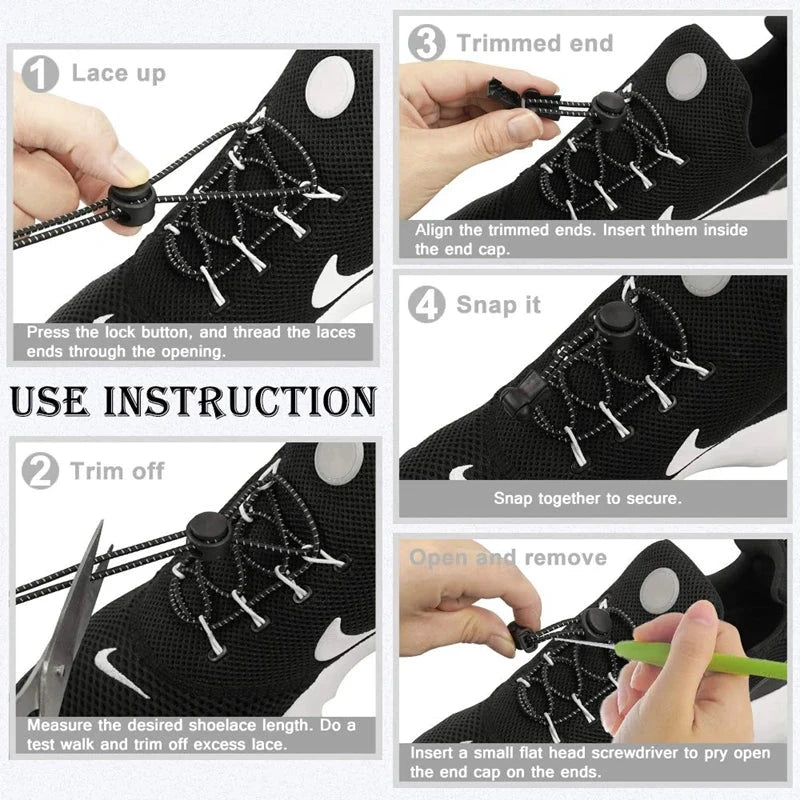 1 Lace up

Press the lock button, and thread the laces ends through the opening.

USE INSTRUCTION

2 Trim off

Measure the desired shoelace length. Do a test walk and trim off excess lace.

3 Trimmed end

Align the trimmed ends. Insert thhem inside the end cap.

4 Snap it

Snap together to secure.

Open and remove

Insert a small flat head screwdriver to pry open the end cap on the ends.