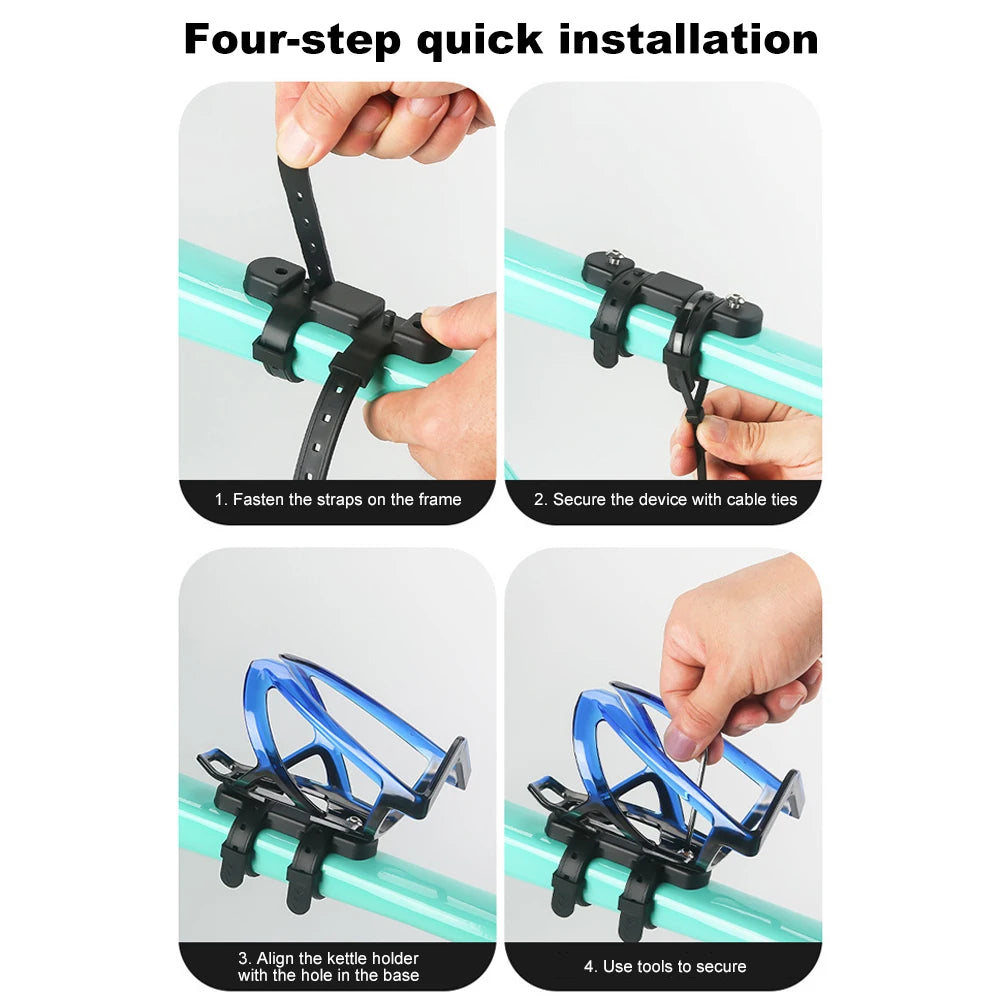 Four-step quick installation

1. Fasten the straps on the frame

2. Secure the device with cable ties

3. Align the kettle holder with the hole in the base

4. Use tools to secure