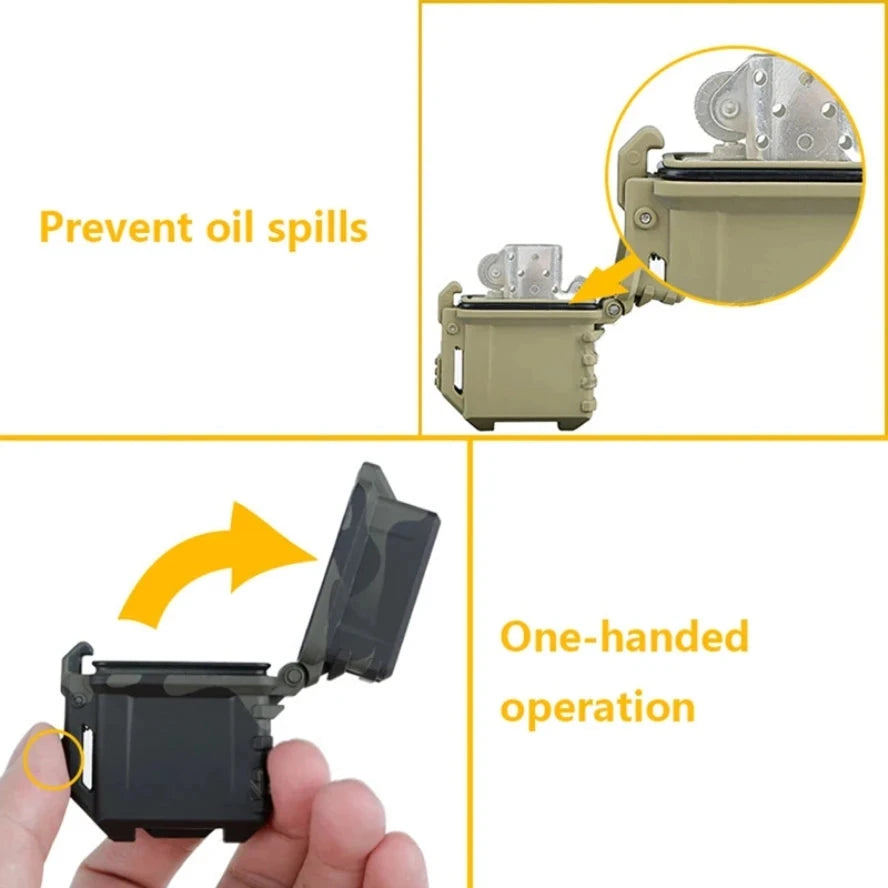 Prevent oil spills

One-handed operation