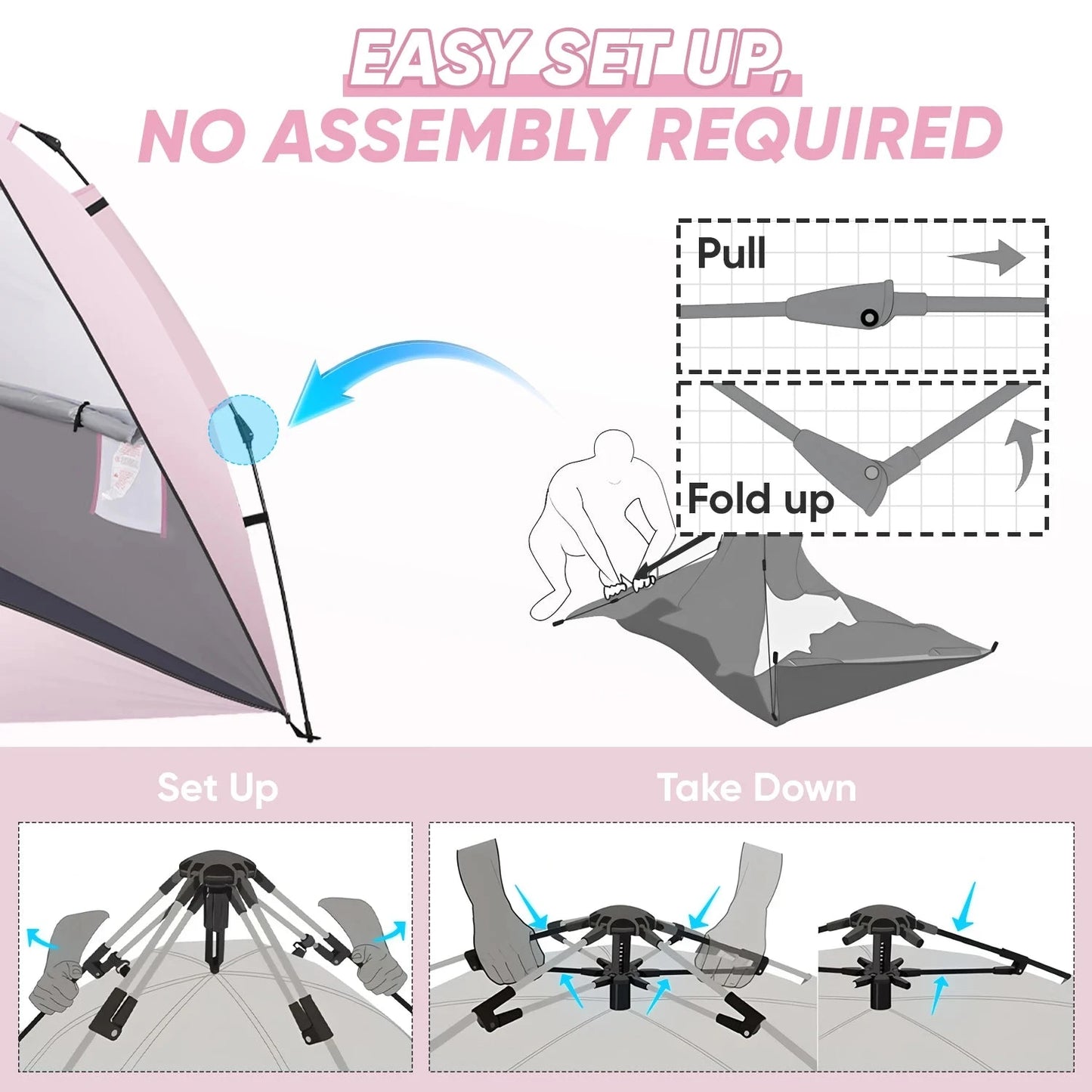 EASY SET UP,
NO ASSEMBLY REQUIRED

Pull

Fold up

Set Up

Take Down