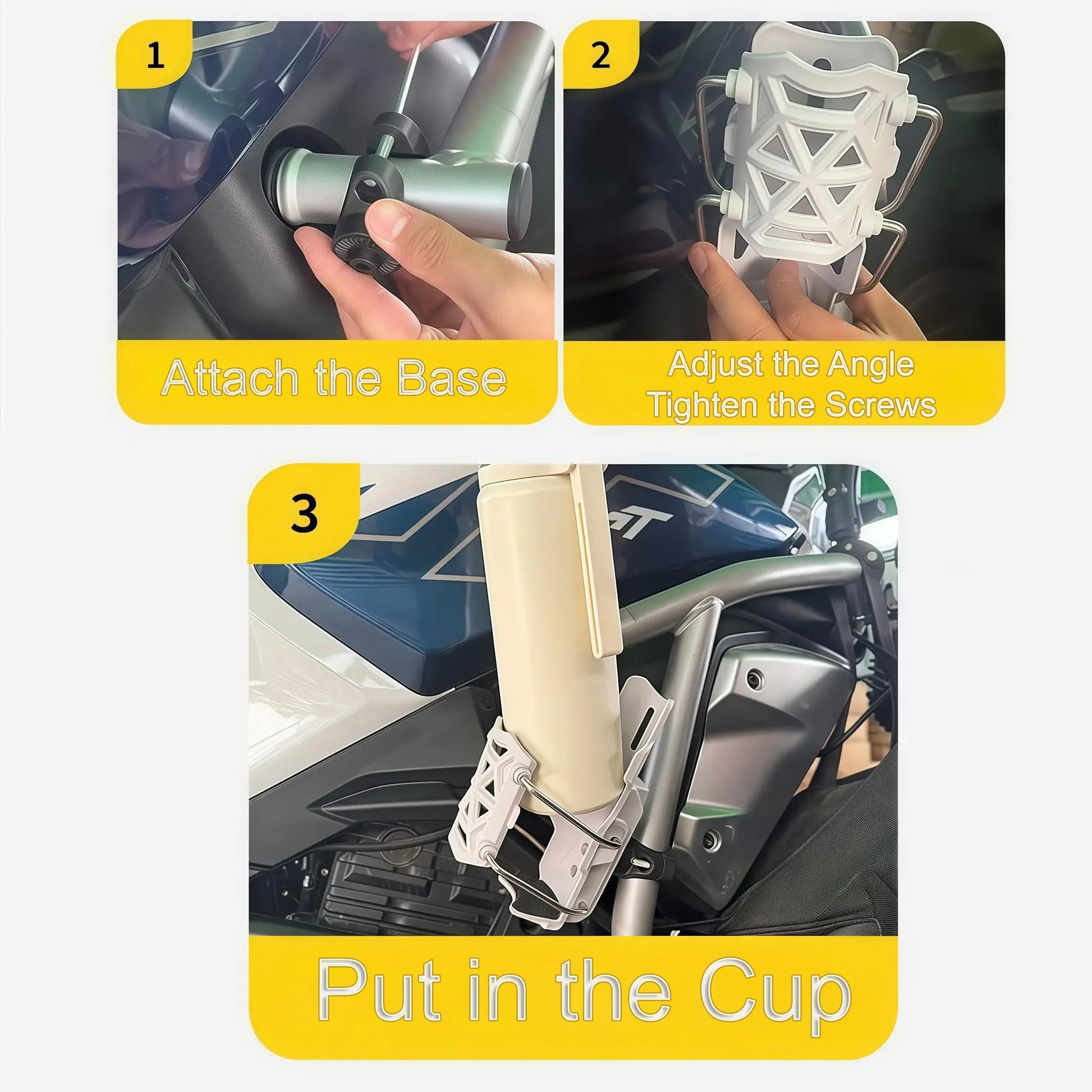 1

Attach the Base

2

Adjust the Angle
Tighten the Screws

3

Put in the Cup