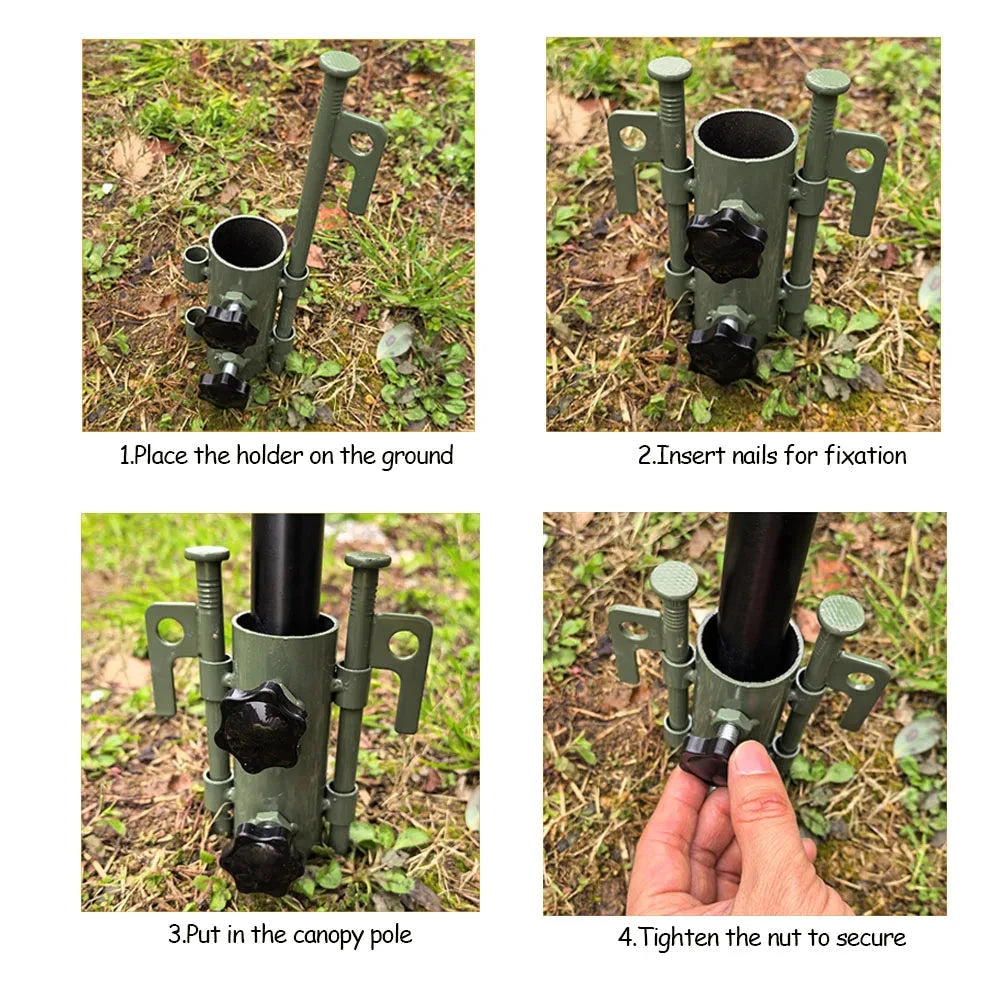 1.Place the holder on the ground

2.Insert nails for fixation

3.Put in the canopy pole

4.Tighten the nut to secure