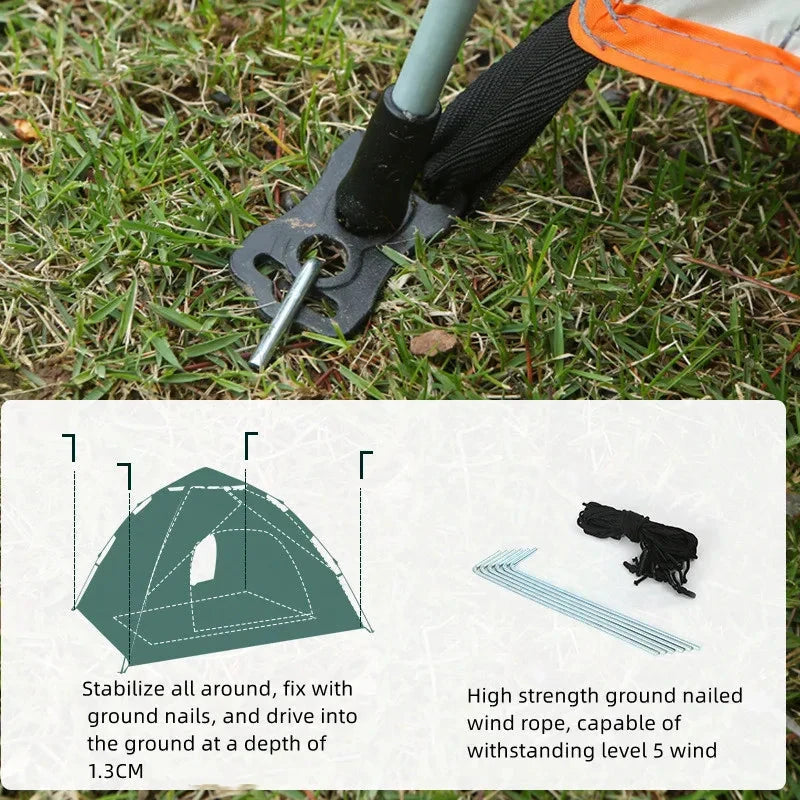 Stabilize all around, fix with ground nails, and drive into the ground at a depth of 1.3CM

High strength ground nailed wind rope, capable of withstanding level 5 wind