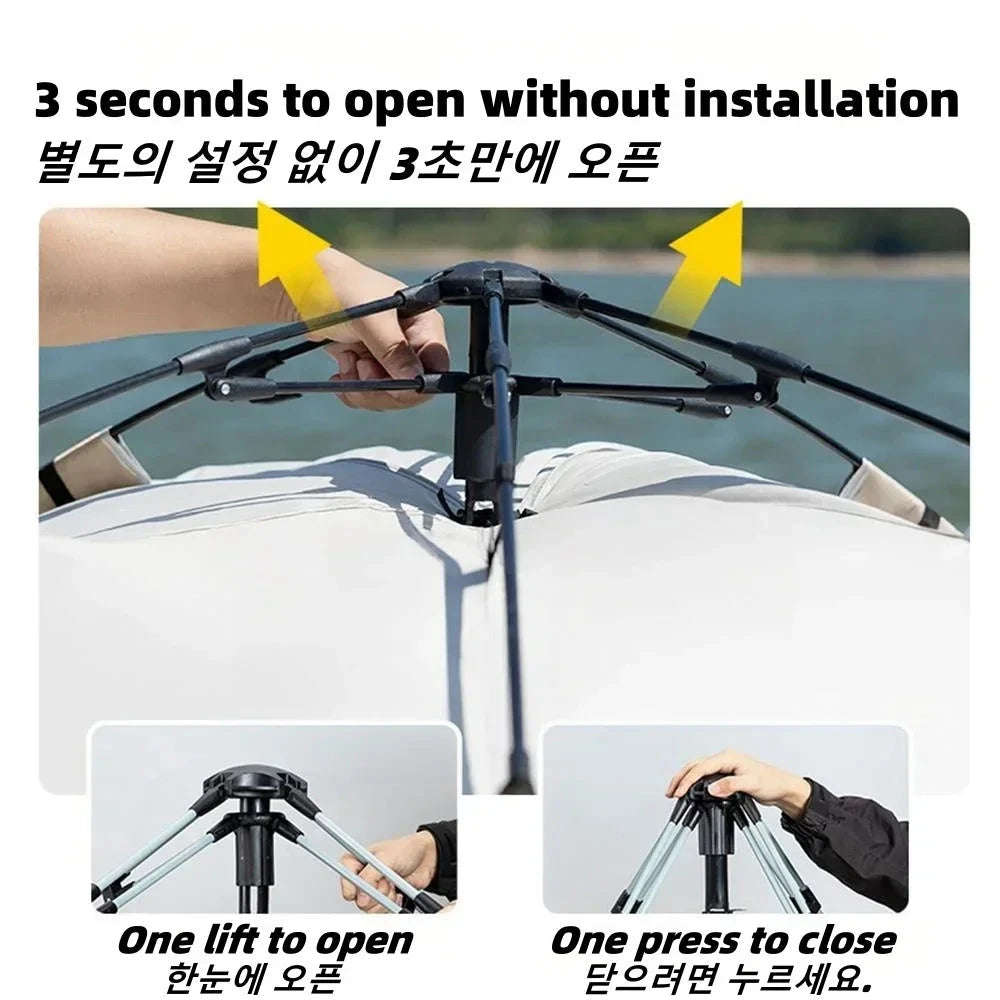 3 seconds to open without installation
별도의 설정 없이 3초만에 오픈

One lift to open
한눈에 오픈

One press to close
닫으려면 누르세요.