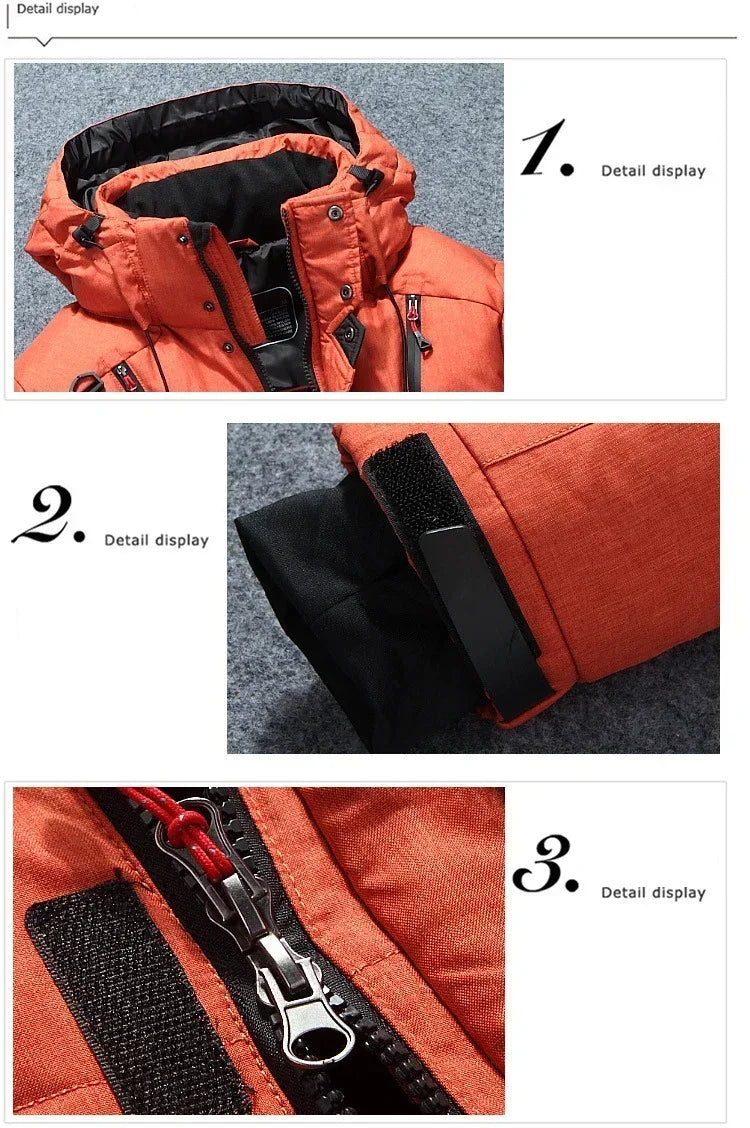 Detail display

1. Detail display

2. Detail display

3. Detail display