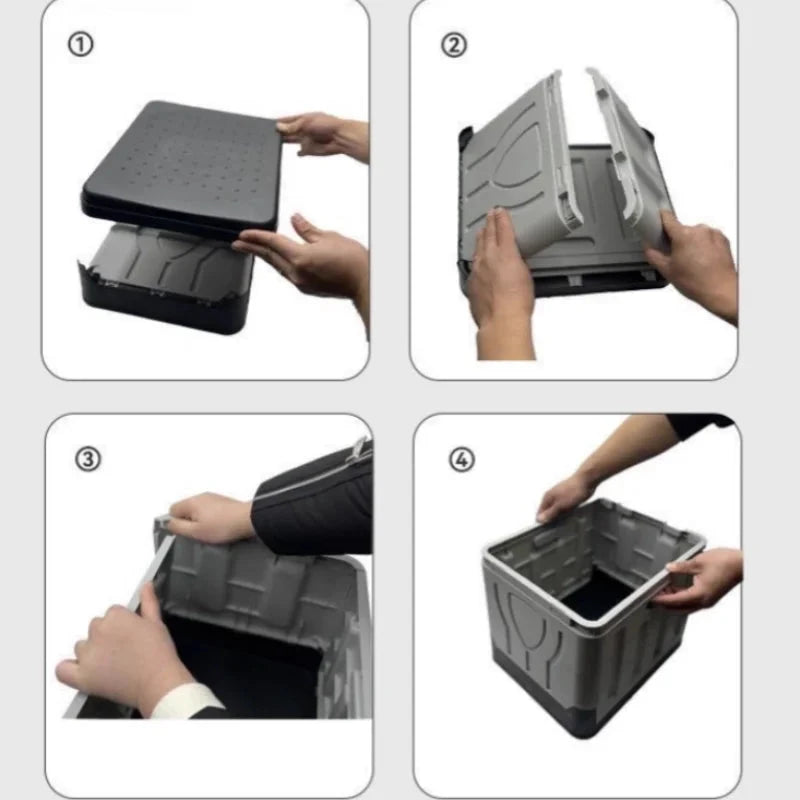 ①

②

③

④