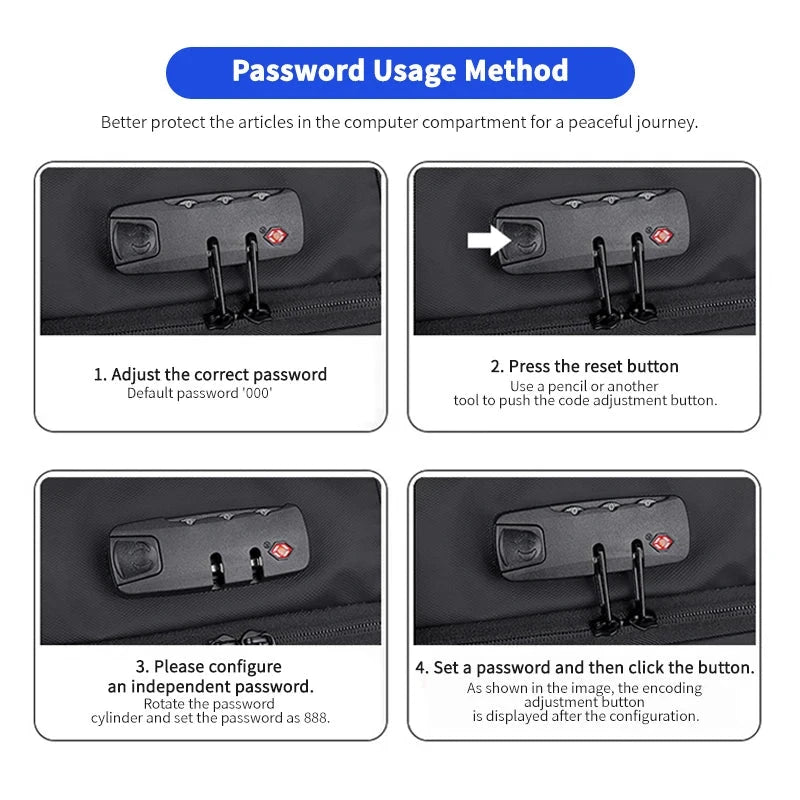 Password Usage Method

Better protect the articles in the computer compartment for a peaceful journey.

1. Adjust the correct password
Default password '000'

2. Press the reset button
Use a pencil or another tool to push the code adjustment button.

3. Please configure an independent password.
Rotate the password cylinder and set the password as 888.

4. Set a password and then click the button.
As shown in the image, the encoding adjustment button is displayed after the configuration.