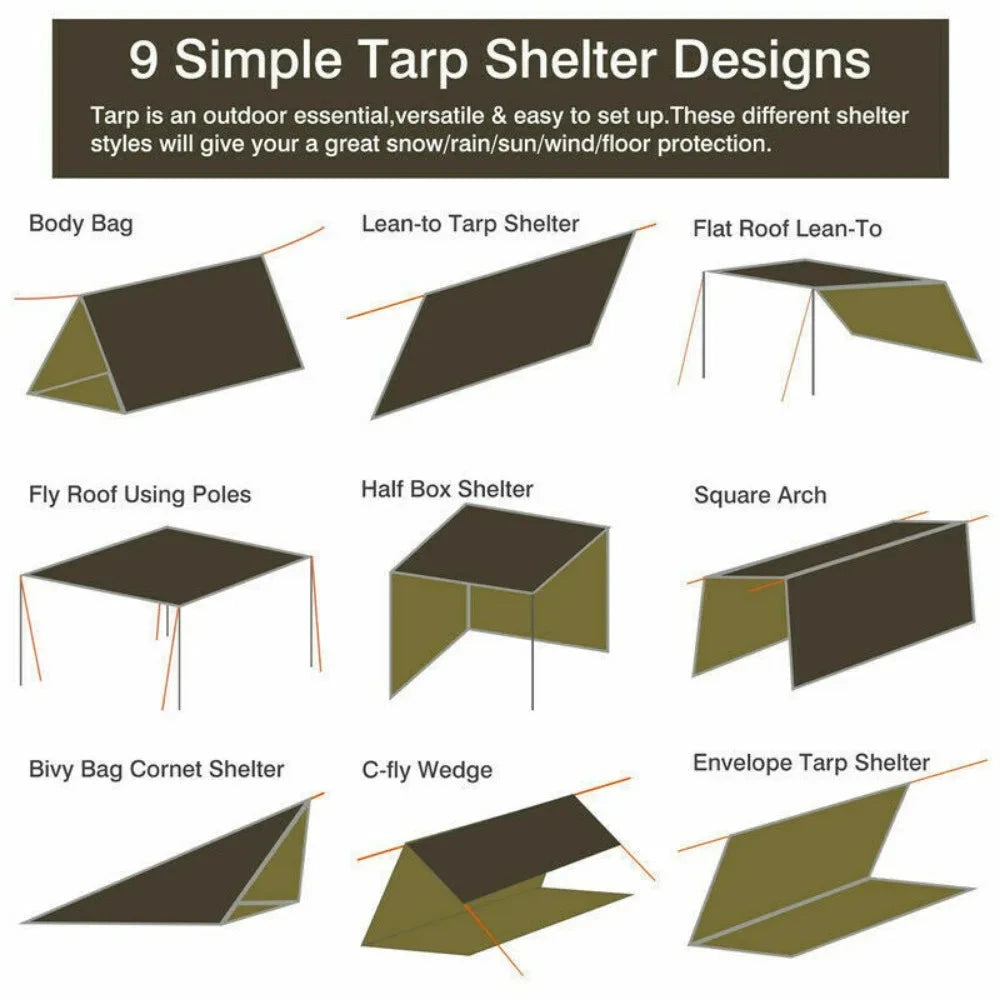 9 Simple Tarp Shelter Designs

Tarp is an outdoor essential,versatile & easy to set up.These different shelter styles will give your a great snow/rain/sun/wind/floor protection.

Body Bag

Lean-to Tarp Shelter

Flat Roof Lean-To

Fly Roof Using Poles

Half Box Shelter

Square Arch

Bivy Bag Cornet Shelter

C-fly Wedge

Envelope Tarp Shelter