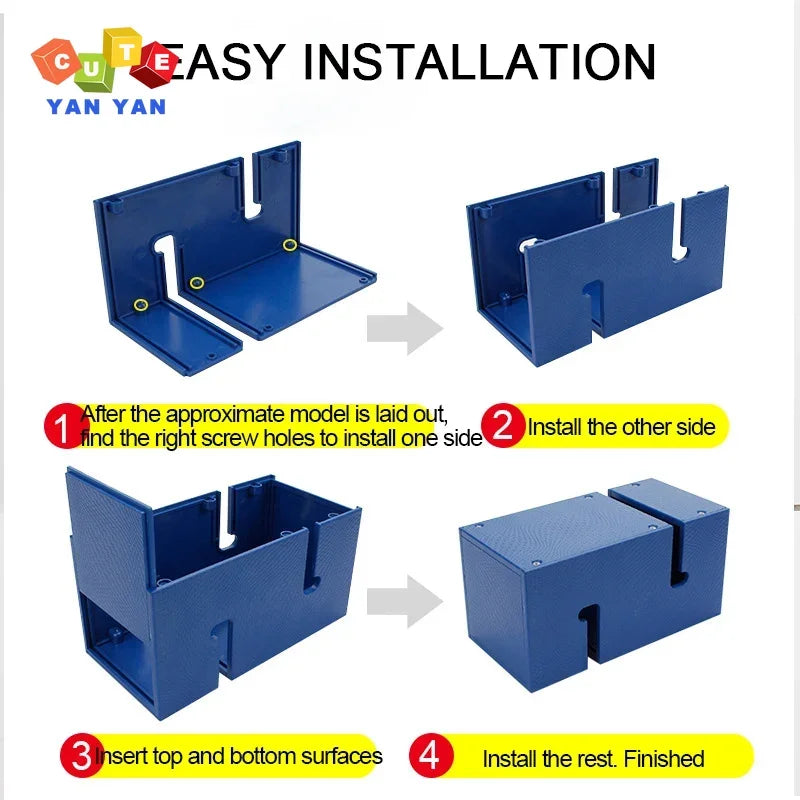 CUTE
YAN YAN
EASY INSTALLATION

1 After the approximate model is laid out, find the right screw holes to install one side

2 Install the other side

3 Insert top and bottom surfaces

4 Install the rest. Finished